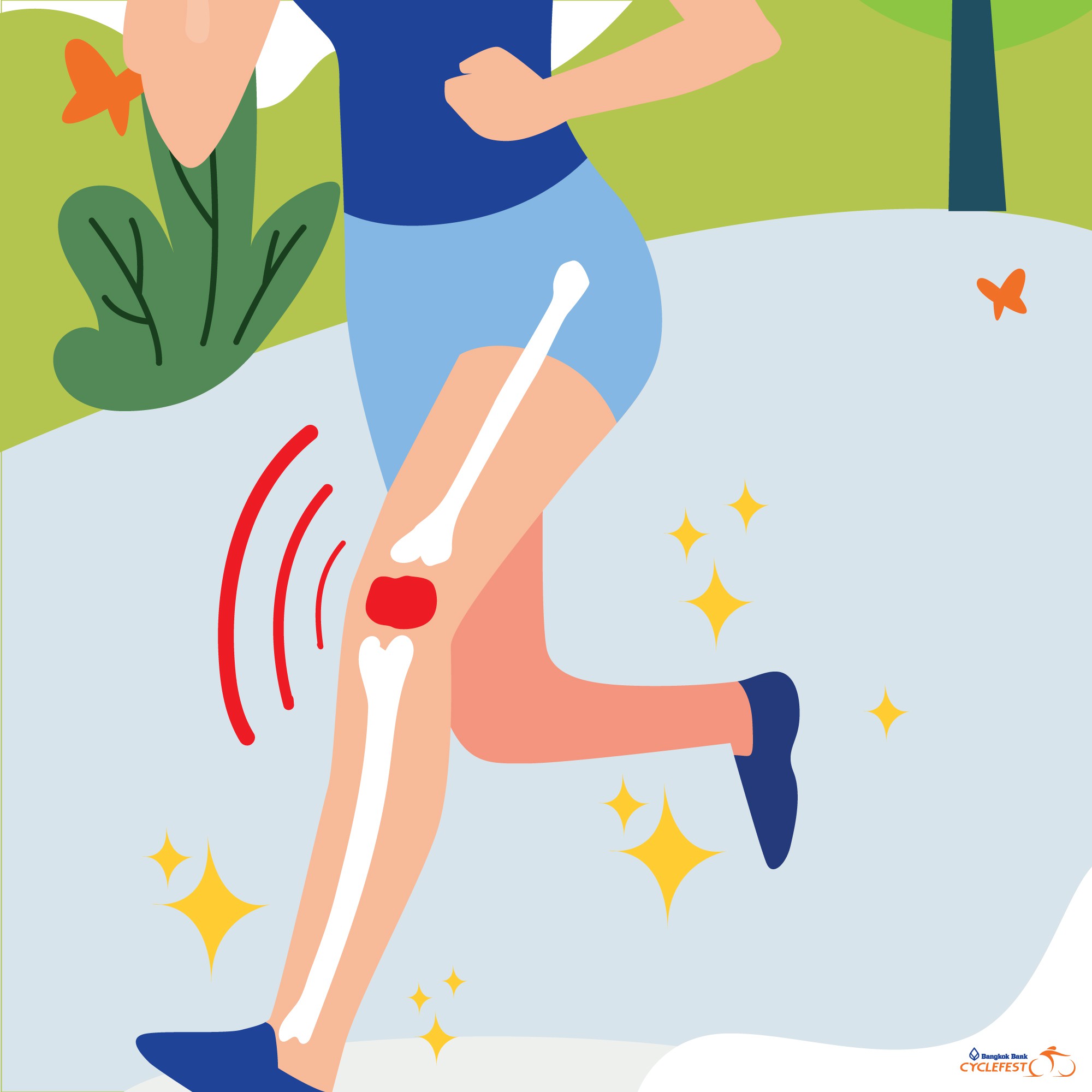 Bangkok Bank
CYCLEFEST